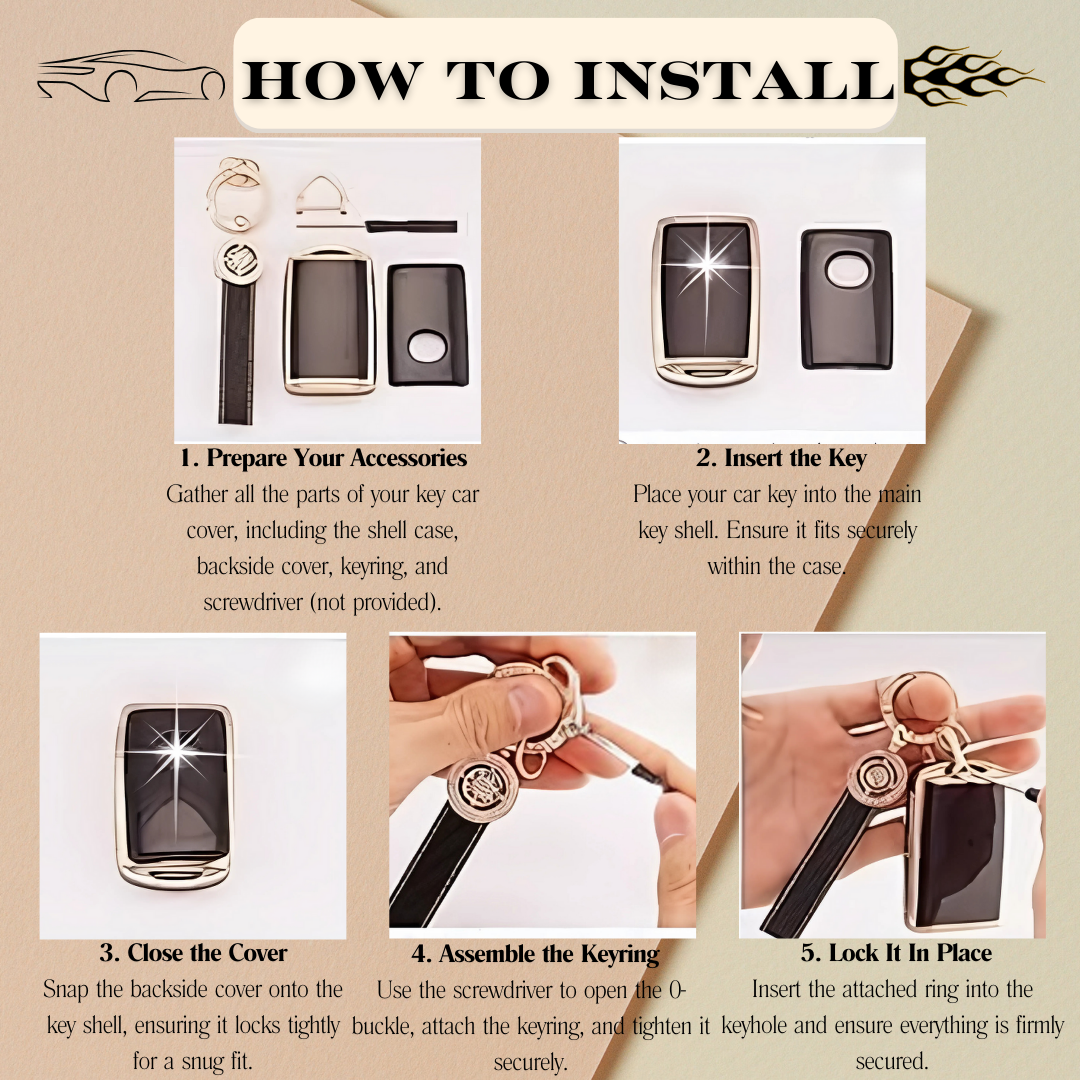 HOW TO INSTALL

1. Prepare Your Accessories
Gather all the parts of your key car cover, including the shell case, backside cover, keyring, and screwdriver (not provided).

2. Insert the Key
Place your car key into the main key shell. Ensure it fits securely within the case.

3. Close the Cover
Snap the backside cover onto the key shell, ensuring it locks tightly for a snug fit.

4. Assemble the Keyring
Use the screwdriver to open the 0-buckle, attach the keyring, and tighten it securely.

5. Lock It In Place
Insert the attached ring into the keyhole and ensure everything is firmly secured.